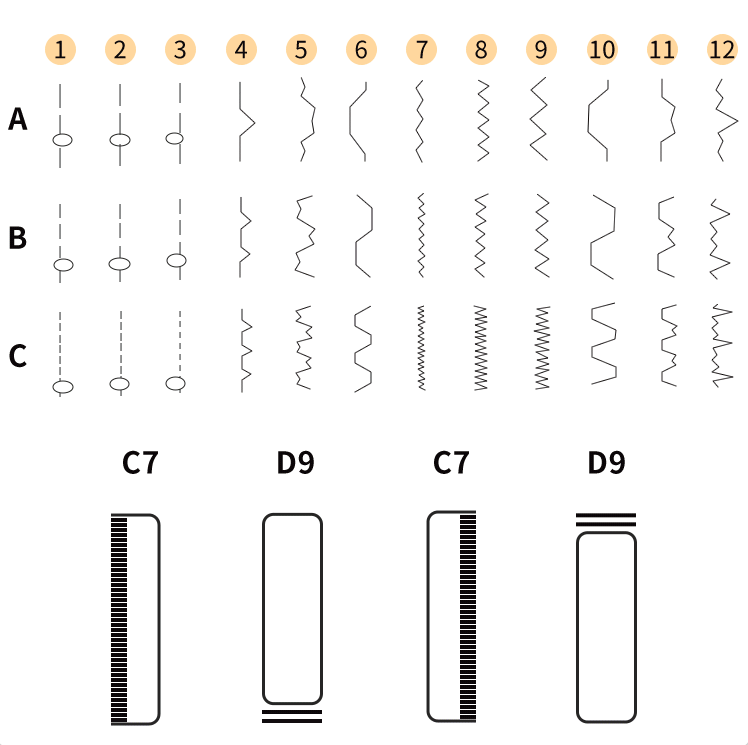 1 2 3 4 5 6 7 8 9 10 11 12

A

B

C

C7 D9 C7 D9